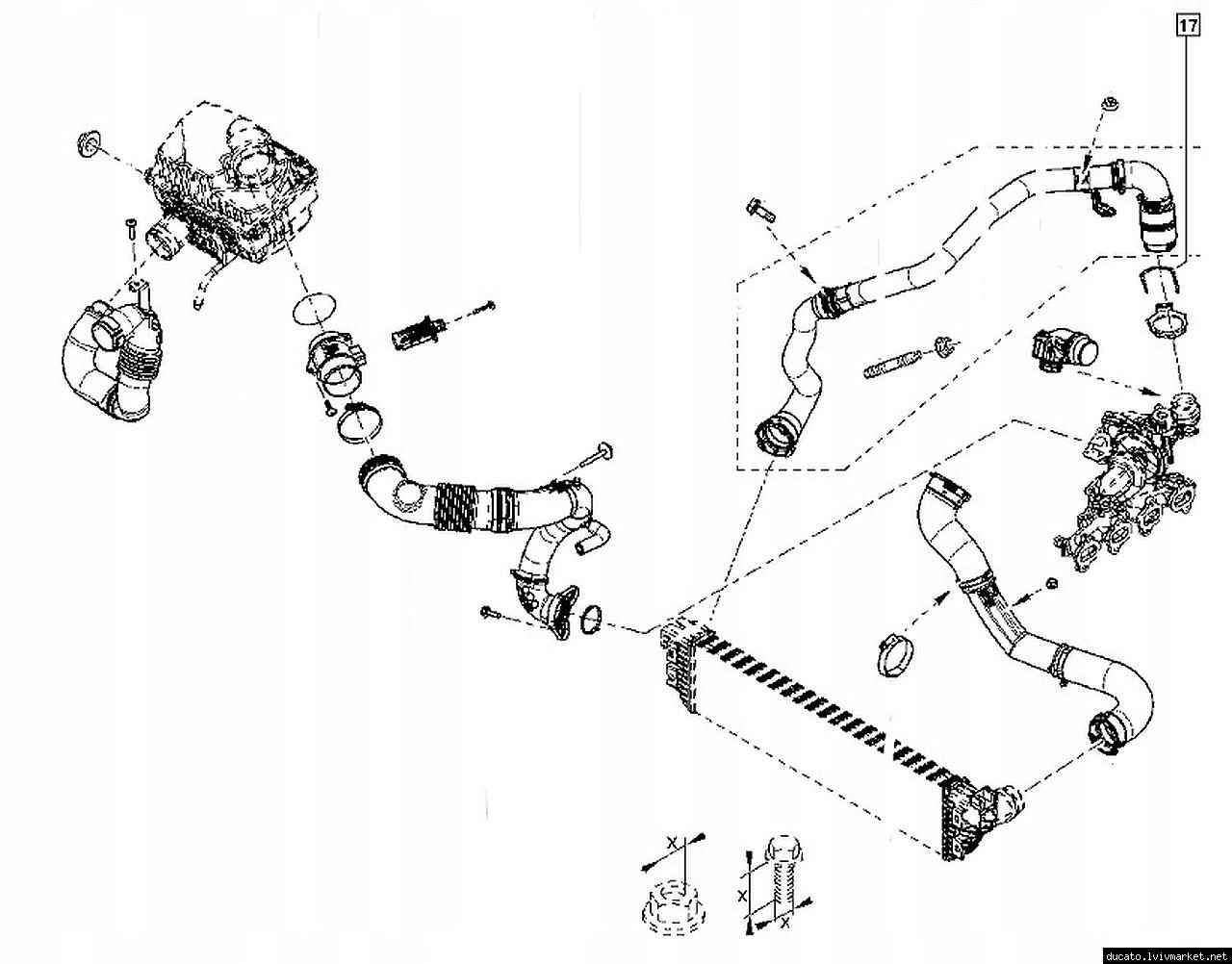 17

X

X

X

ducato.lvivmarket.net