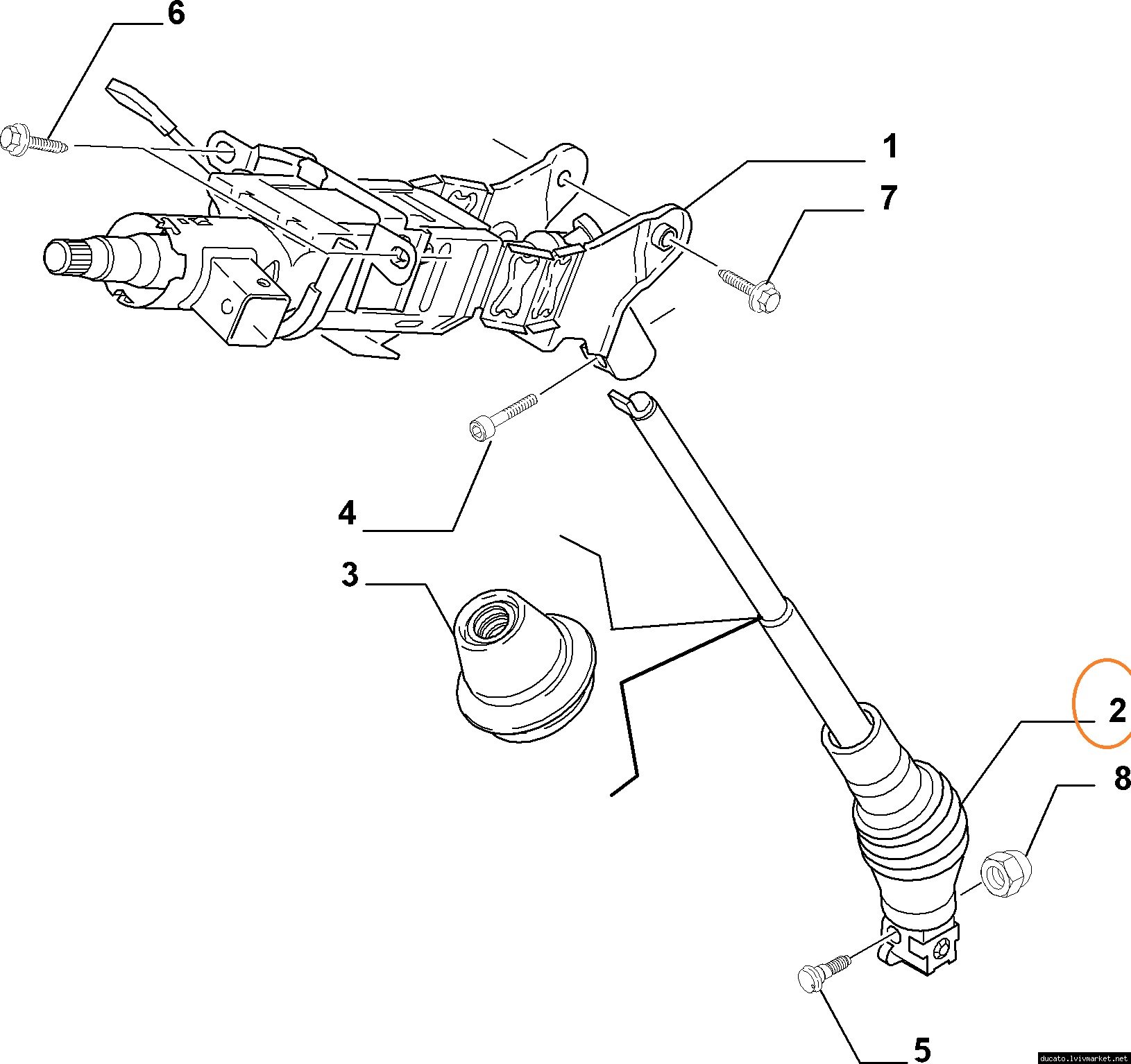 6
1
7
4
3
2
8
5
ducato.lvivmarket.net