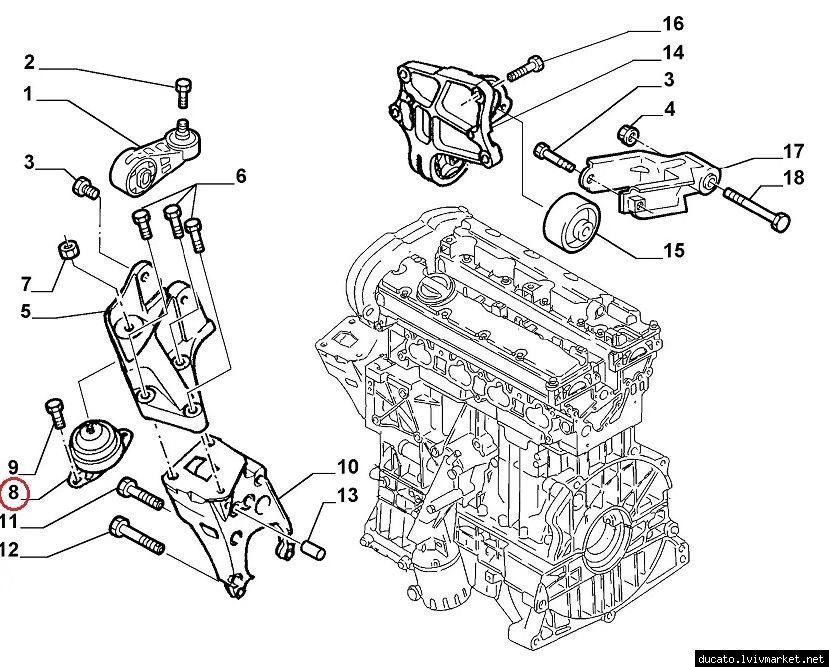 2
1
3
6
7
5
9
8
11
12
10
13
16
14
3
4
17
18
15
ducato.lvivmarket.net