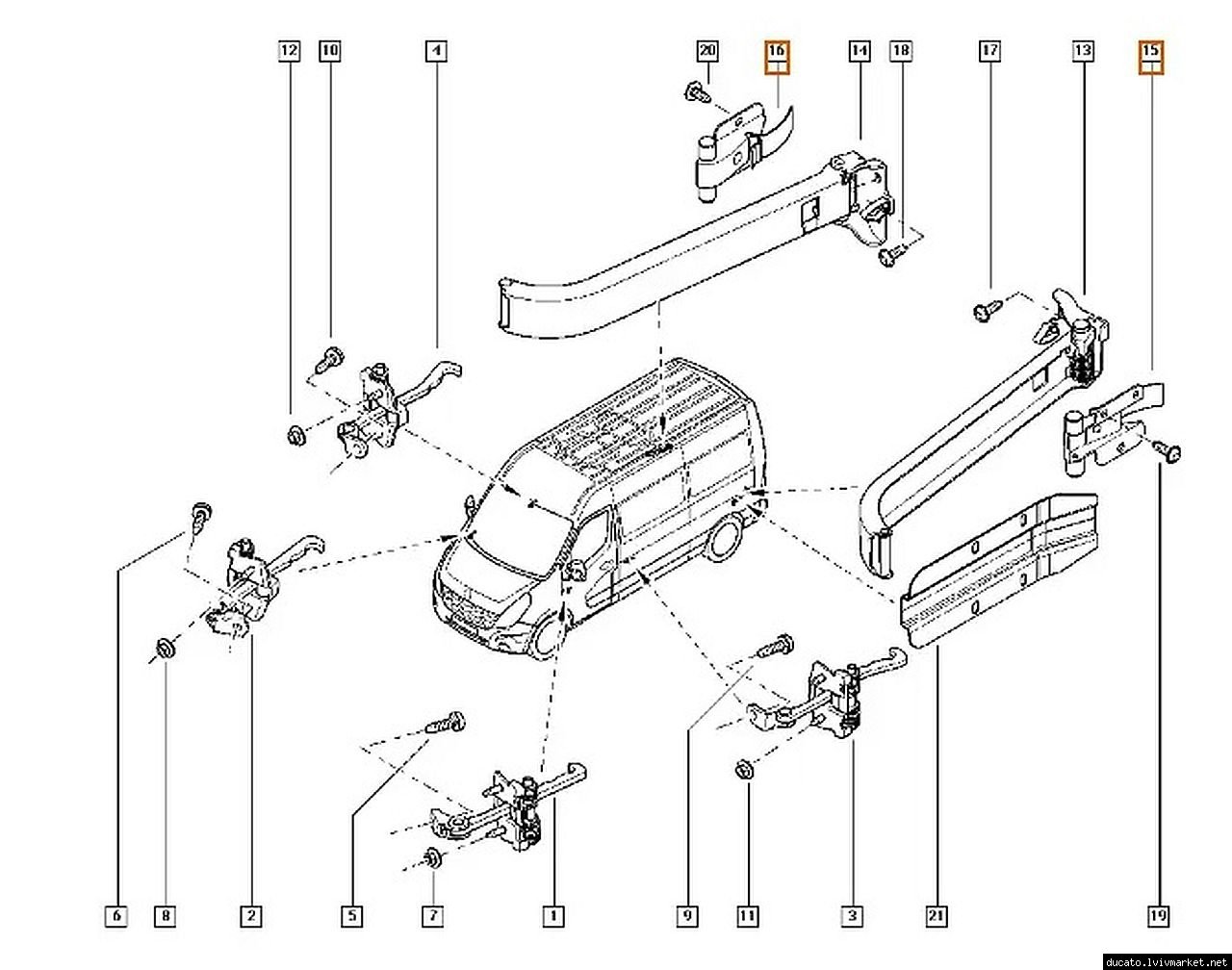 12
10
4
20
16
14
18
17
13
15
6
8
2
5
7
1
9
11
3
21
19
ducato.lvivmarket.net