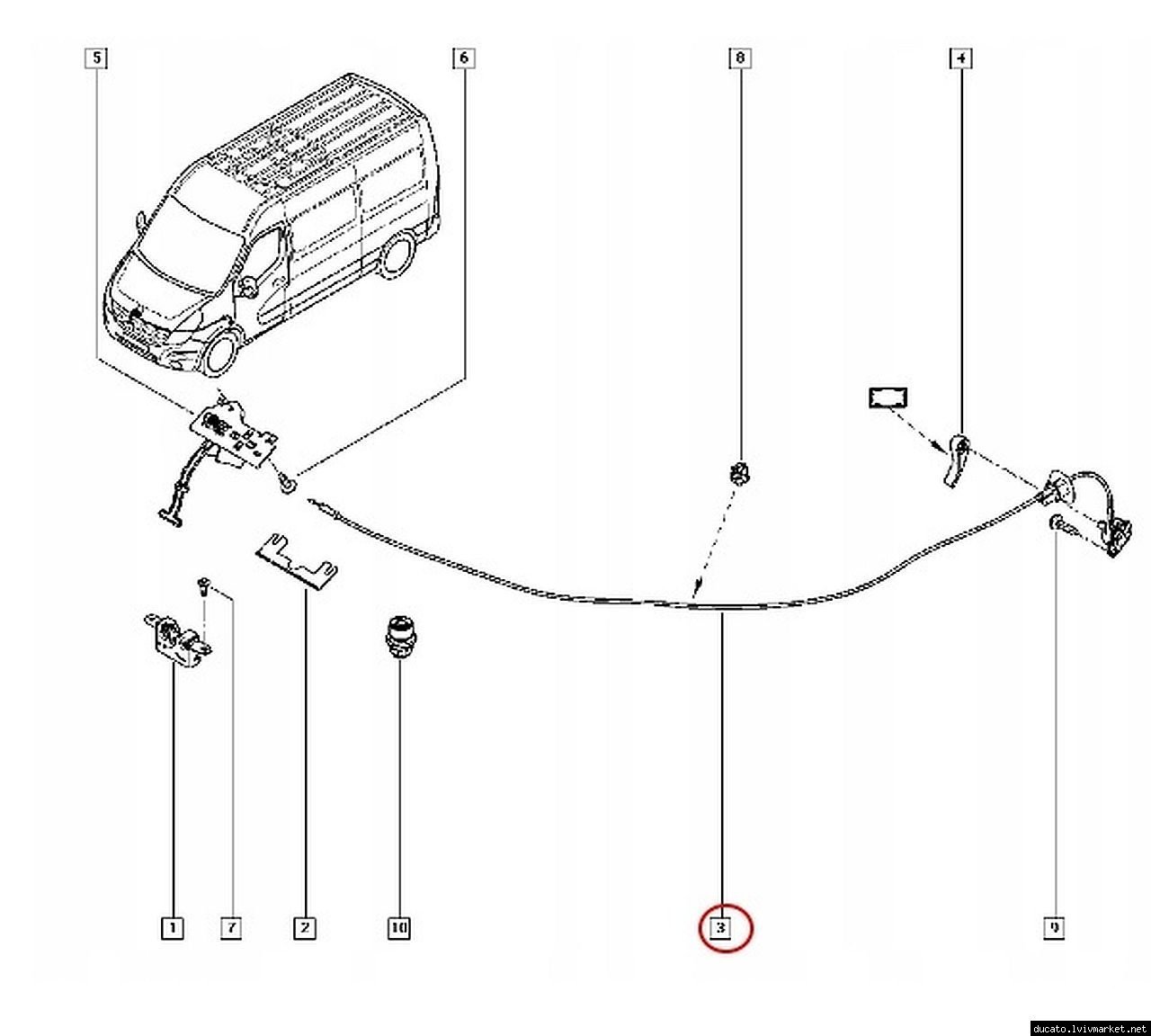 5
6
8
4
1
7
2
10
3
9
ducato.lvivmarket.net