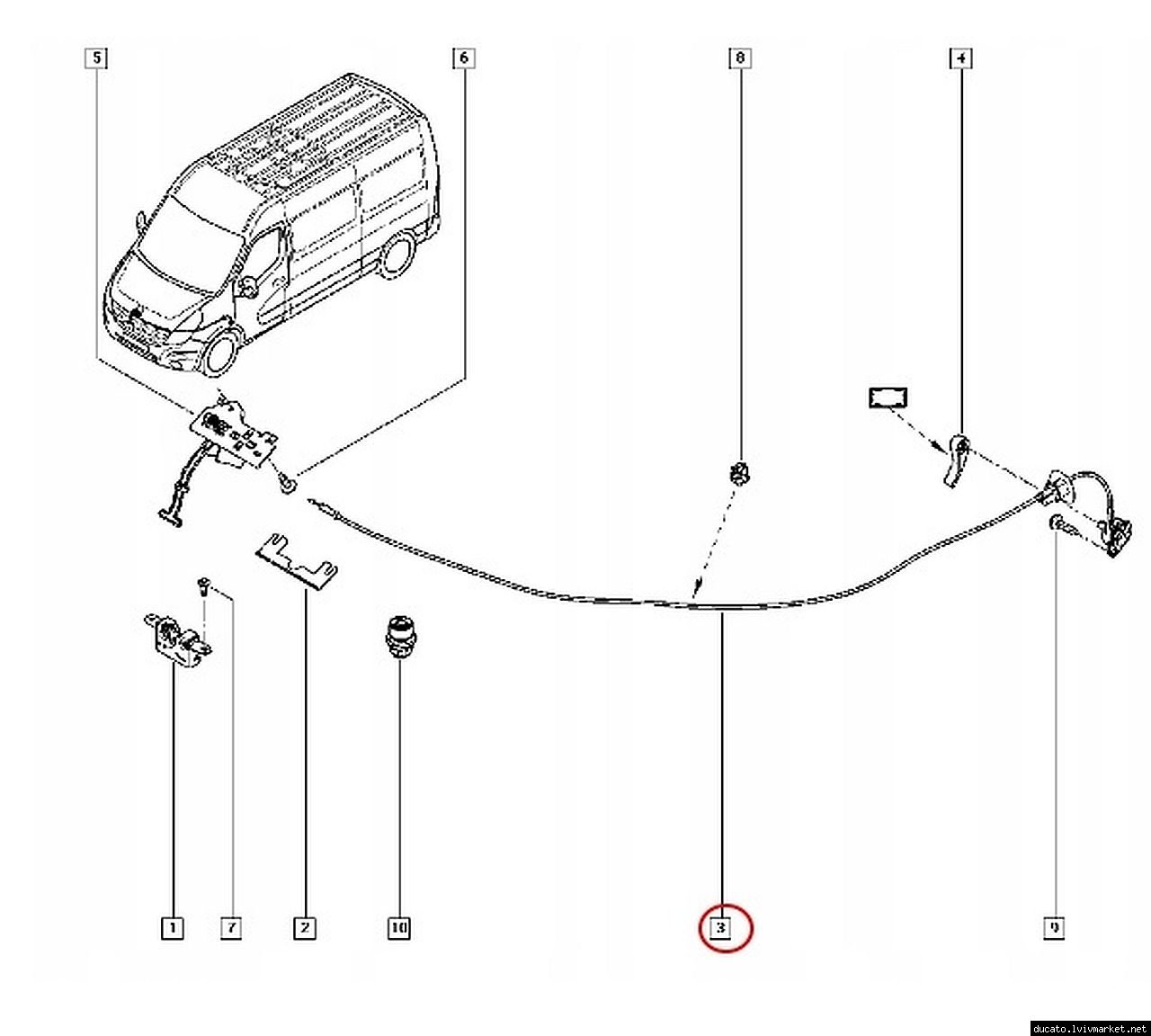 5
6
8
4
1
7
2
10
3
9
ducato.lvivmarket.net