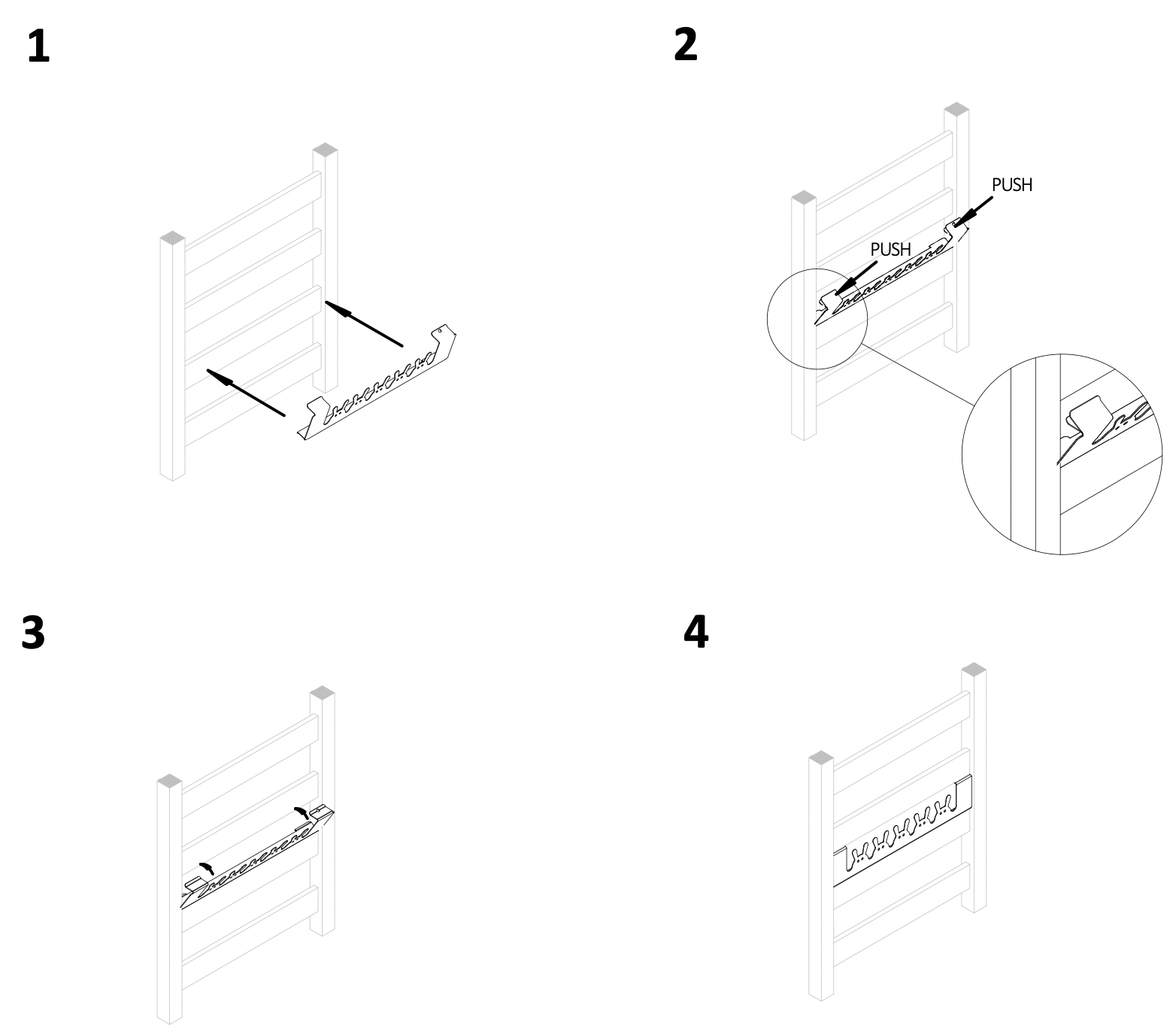 1

2

PUSH

PUSH

3

4