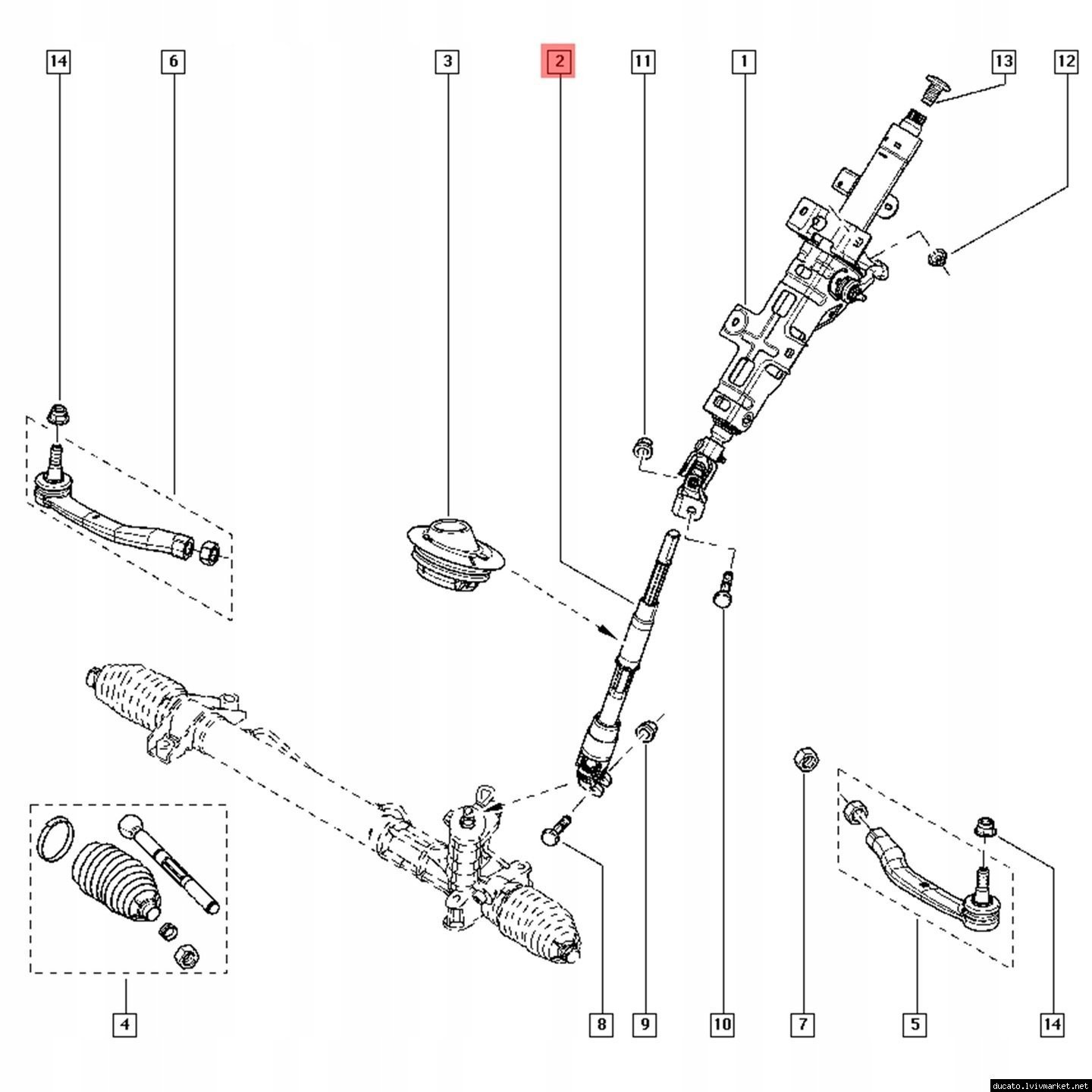 14
6
3
2
11
1
13
12
4
8
9
10
7
5
14
ducato.lvivmarket.net