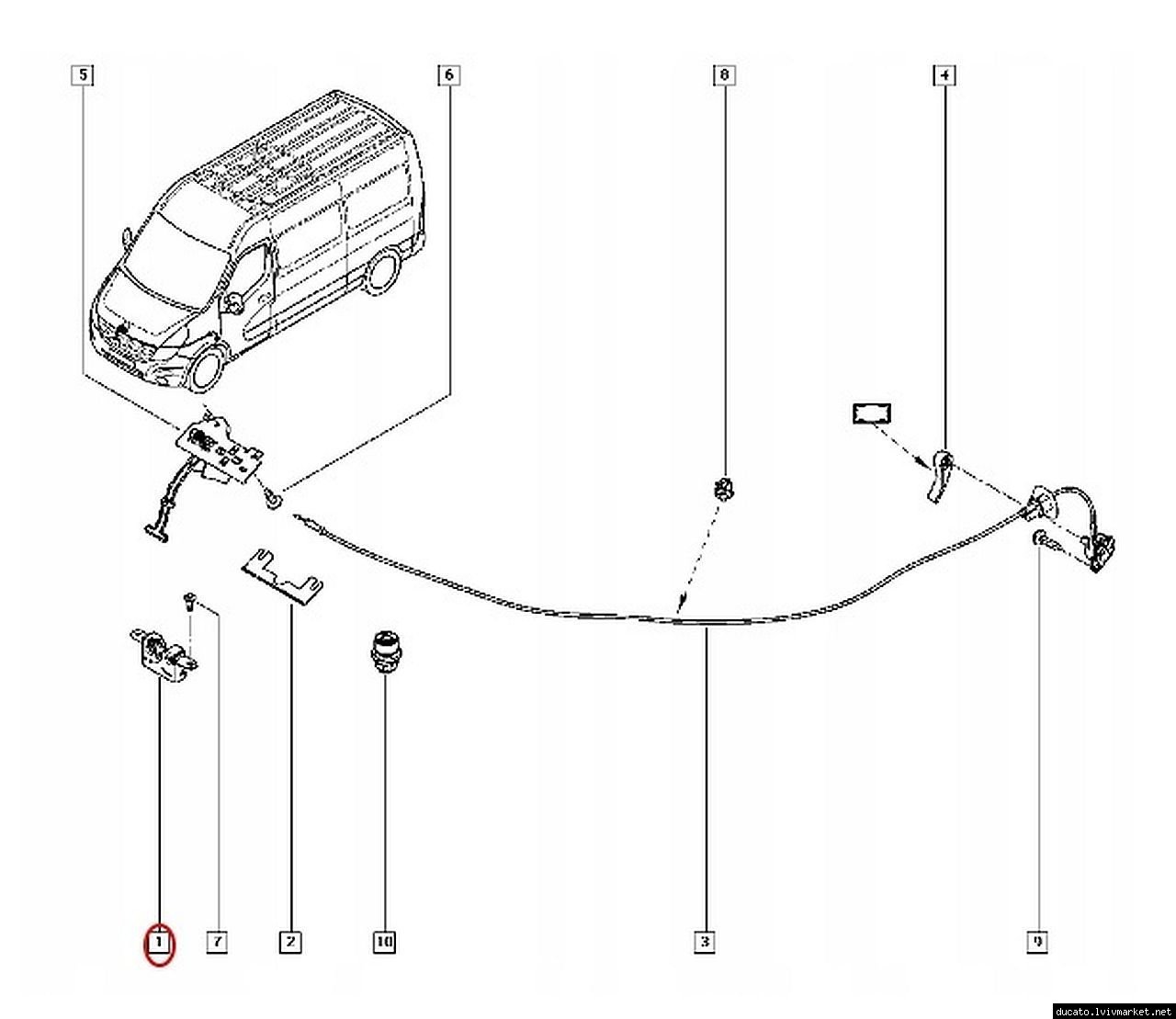 5
6
8
4
1
7
2
10
3
9
ducato.lvivmarket.net