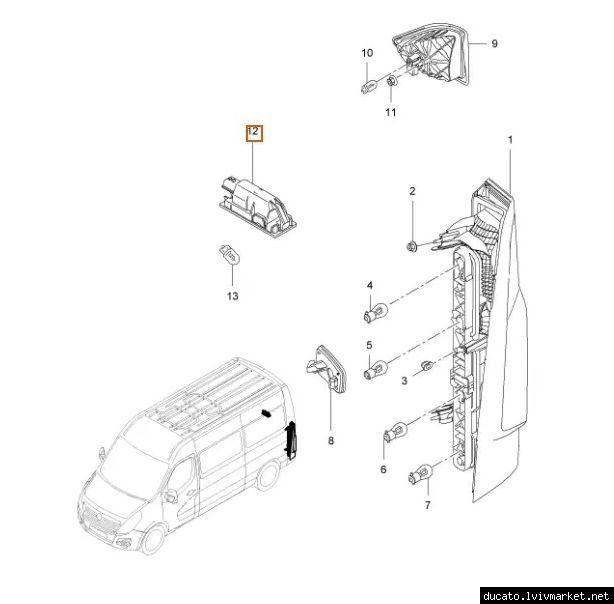 10
9
11
12
1
2
13
4
5
3
8
6
7
ducato.lvivmarket.net