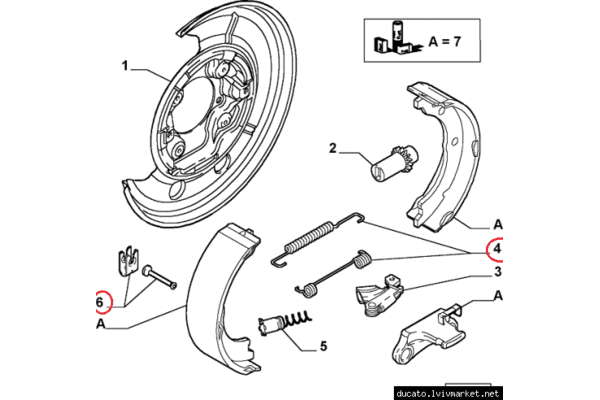 A = 7

1

2

A

4

3

A

6

A

5

ducato.lvivmarket.net