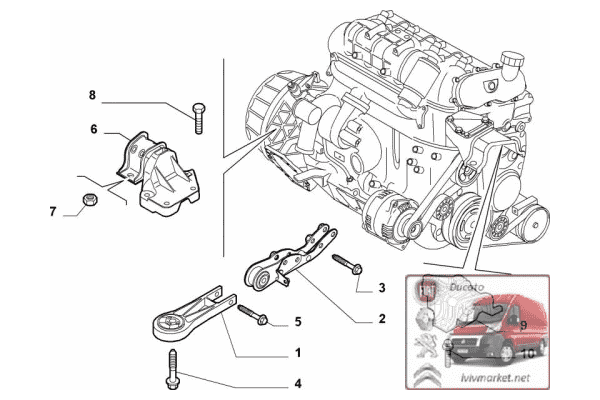 8
6
7
3
2
5
1
4
Ducato
9
10
lvivmarket.net